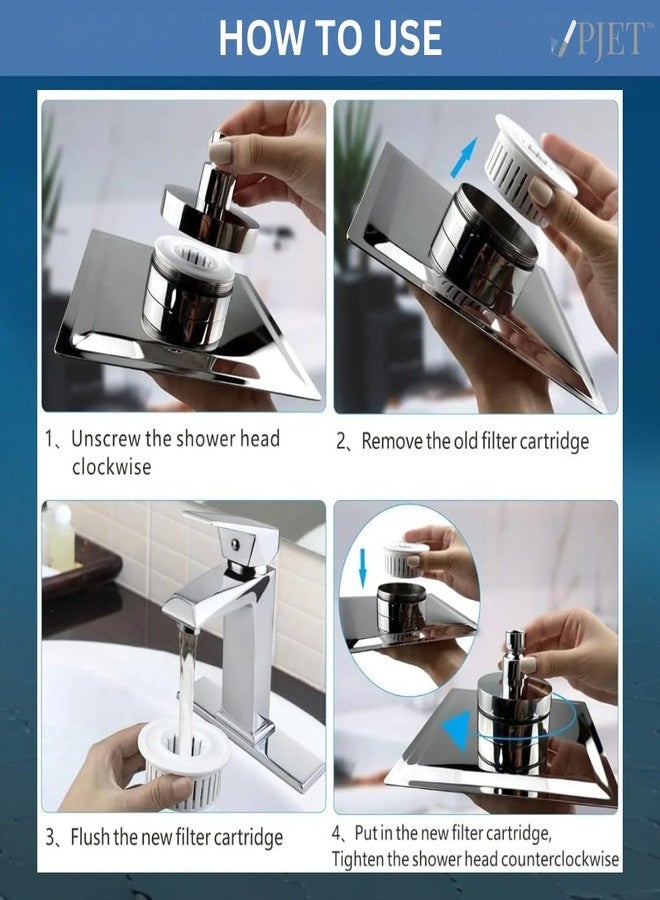 HOW TO USE

PJET™

1、Unscrew the shower head clockwise

2、Remove the old filter cartridge

3、Flush the new filter cartridge

4、Put in the new filter cartridge, Tighten the shower head counterclockwise